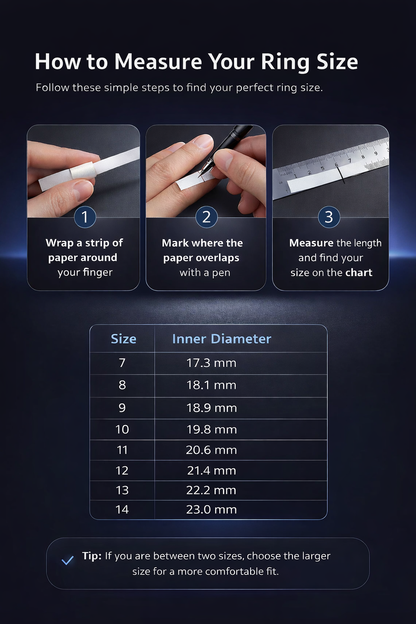 How to Measure Your Ring Size

Follow these simple steps to find your perfect ring size.

1
Wrap a strip of paper around your finger

2
Mark where the paper overlaps with a pen

3
Measure the length and find your size on the chart

| Size | Inner Diameter |
|---|---|
| 7 | 17.3 mm |
| 8 | 18.1 mm |
| 9 | 18.9 mm |
| 10 | 19.8 mm |
| 11 | 20.6 mm |
| 12 | 21.4 mm |
| 13 | 22.2 mm |
| 14 | 23.0 mm |

Tip: If you are between two sizes, choose the larger size for a more comfortable fit.